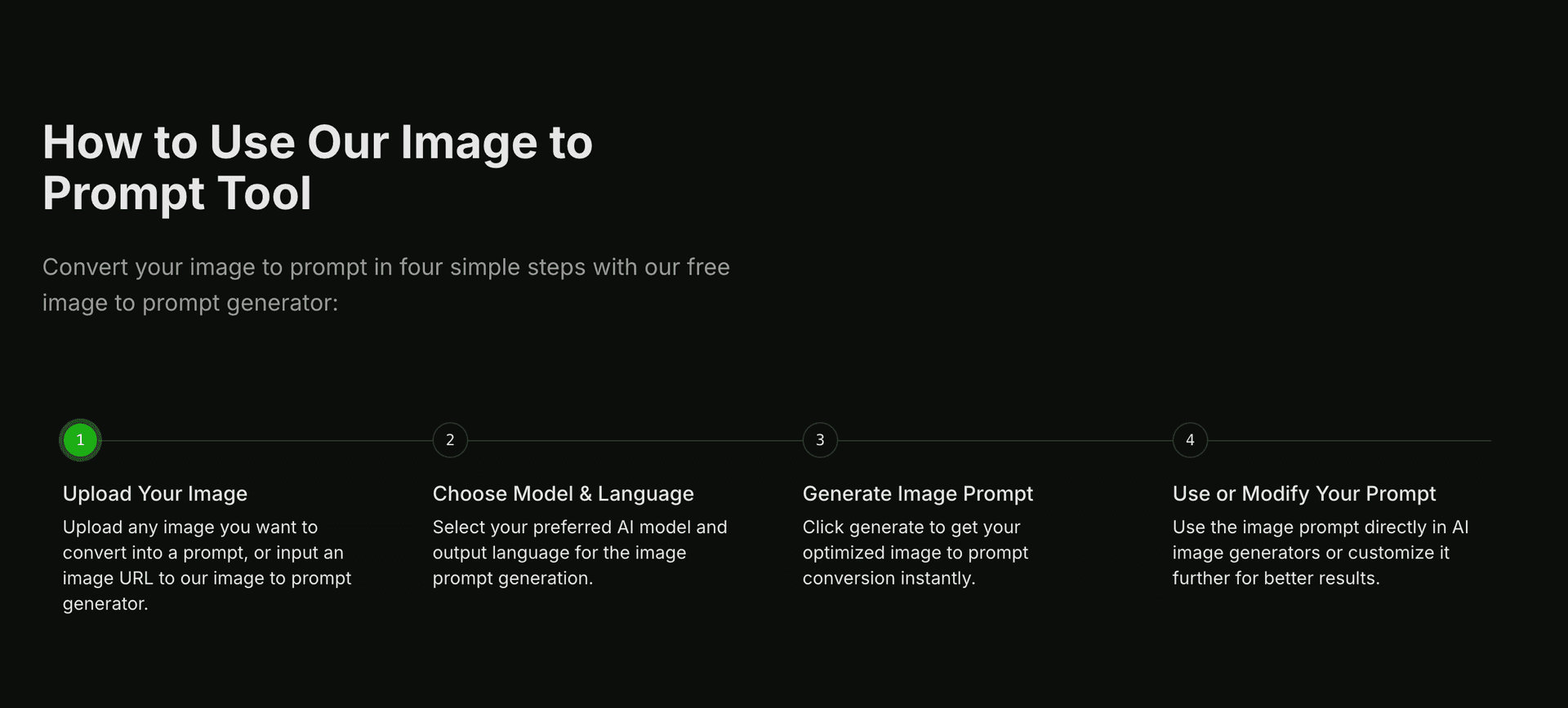 How to Use Our Image to Prompt Tool

Convert your image to prompt in four simple steps with our free image to prompt generator:

1

Upload Your Image

Upload any image you want to convert into a prompt, or input an image URL to our image to prompt generator.

2

Choose Model & Language

Select your preferred AI model and output language for the image prompt generation.

3

Generate Image Prompt

Click generate to get your optimized image to prompt conversion instantly.

4

Use or Modify Your Prompt

Use the image prompt directly in AI image generators or customize it further for better results.