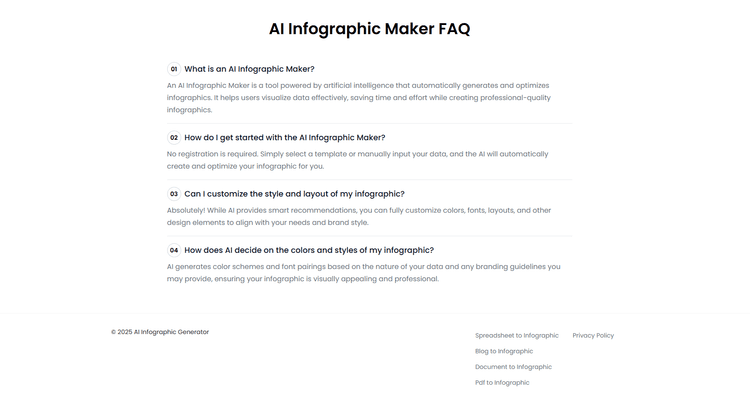 AI Infographic Maker FAQ

01 What is an AI Infographic Maker?

An AI Infographic Maker is a tool powered by artificial intelligence that automatically generates and optimizes infographics. It helps users visualize data effectively, saving time and effort while creating professional-quality infographics.

02 How do I get started with the AI Infographic Maker?

No registration is required. Simply select a template or manually input your data, and the AI will automatically create and optimize your infographic for you.

03 Can I customize the style and layout of my infographic?

Absolutely! While AI provides smart recommendations, you can fully customize colors, fonts, layouts, and other design elements to align with your needs and brand style.

04 How does AI decide on the colors and styles of my infographic?

AI generates color schemes and font pairings based on the nature of your data and any branding guidelines you may provide, ensuring your infographic is visually appealing and professional.

© 2025 AI Infographic Generator

Spreadsheet to Infographic
Blog to Infographic
Document to Infographic
Pdf to Infographic

Privacy Policy